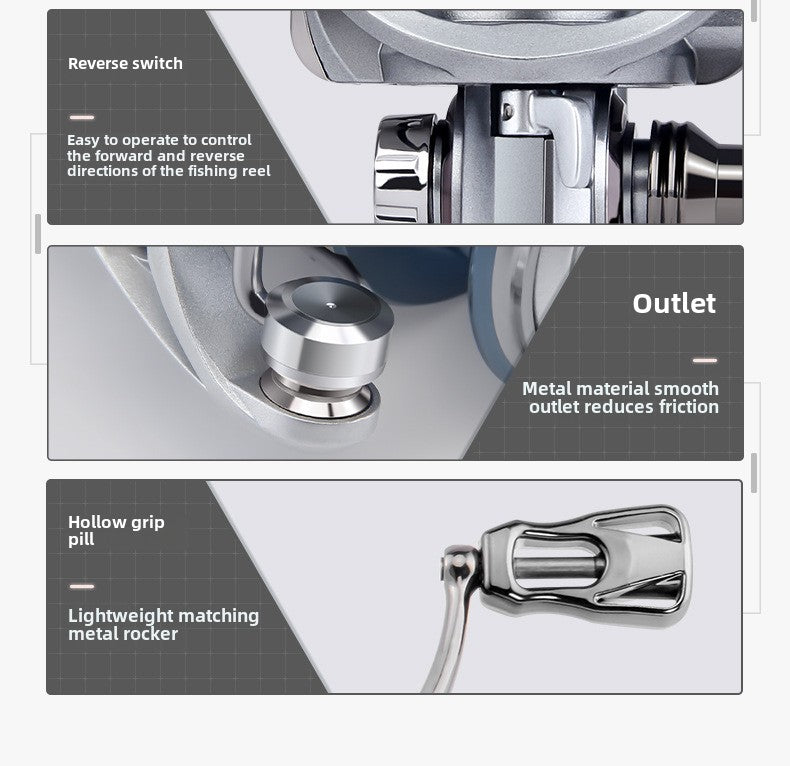 Reverse switch

Easy to operate to control the forward and reverse directions of the fishing reel

Outlet

Metal material smooth outlet reduces friction

Hollow grip pill

Lightweight matching metal rocker